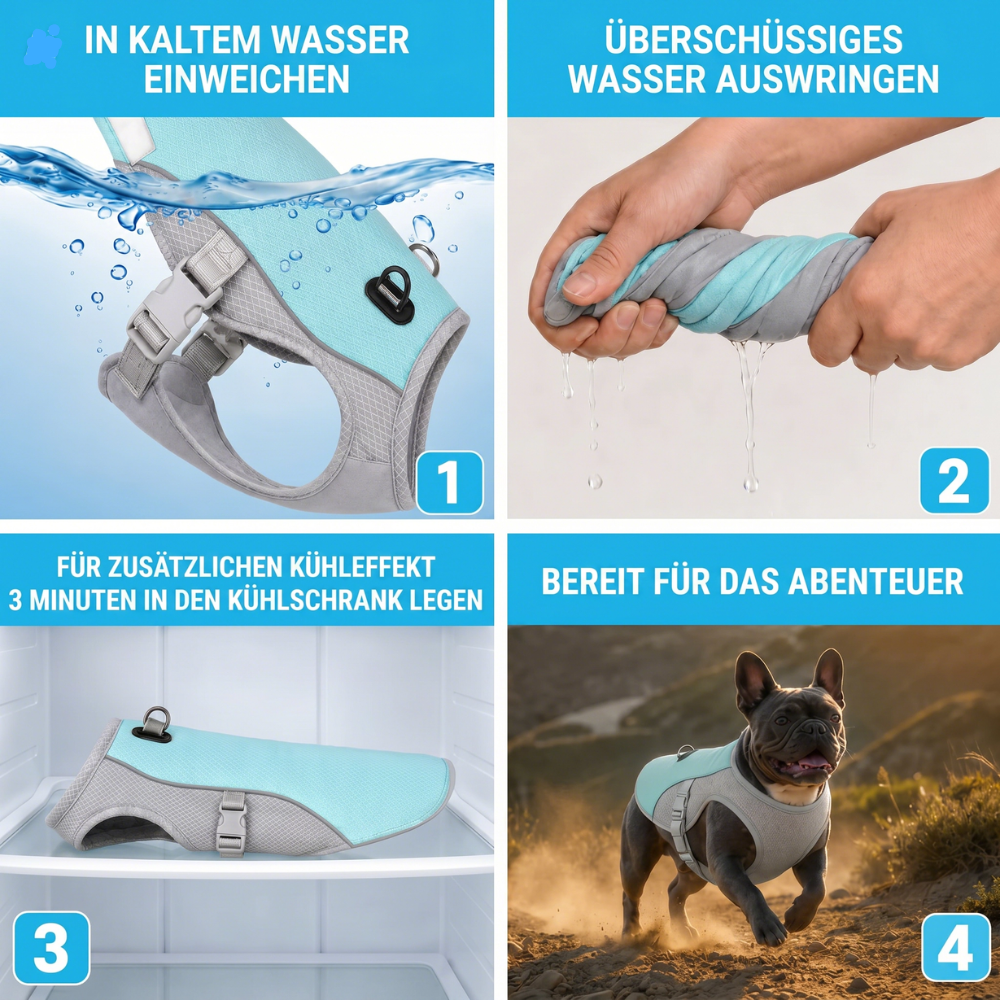 IN KALTEM WASSER EINWEICHEN

1

ÜBERSCHÜSSIGES WASSER AUSWRINGEN

2

FÜR ZUSÄTZLICHEN KÜHLEFFEKT 3 MINUTEN IN DEN KÜHLSCHRANK LEGEN

3

BEREIT FÜR DAS ABENTEUER

4